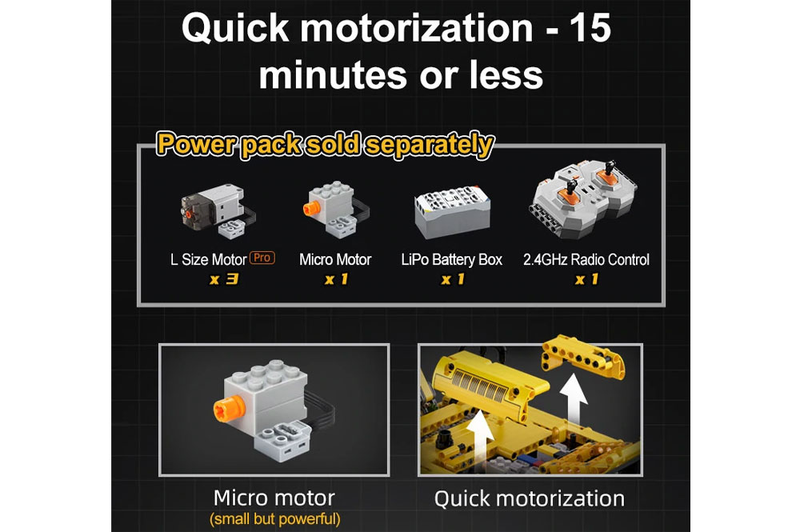 Quick motorization - 15 minutes or less

Power pack sold separately

L Size Motor Pro
x 3

Micro Motor
x 1

LiPo Battery Box
x 1

2.4GHz Radio Control
x 1

Micro motor
(small but powerful)

Quick motorization